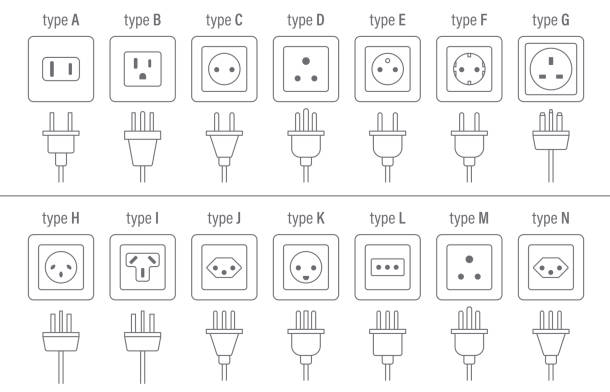 type A type B type C type D type E type F type G

type H type I type J type K type L type M type N